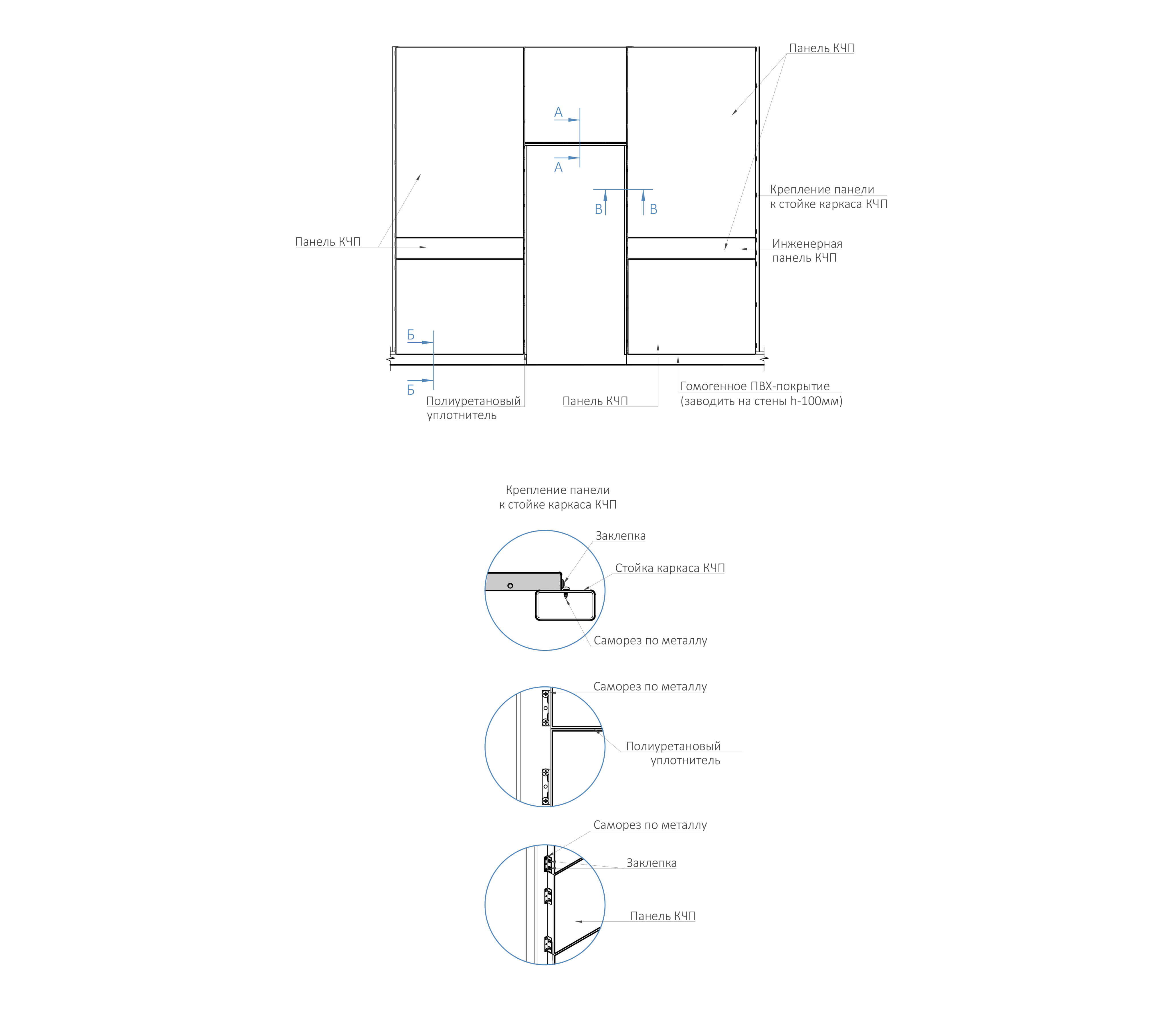 Панель КЧП

А

А

В

В

Крепление панели к стойке каркаса КЧП

Панель КЧП

Инженерная панель КЧП

Б

Б

Полиуретановый уплотнитель

Панель КЧП

Гомогенное ПВХ-покрытие (заводить на стены h-100мм)

Крепление панели к стойке каркаса КЧП

Заклепка

Стойка каркаса КЧП

Саморез по металлу

Саморез по металлу

Полиуретановый уплотнитель

Саморез по металлу

Заклепка

Панель КЧП